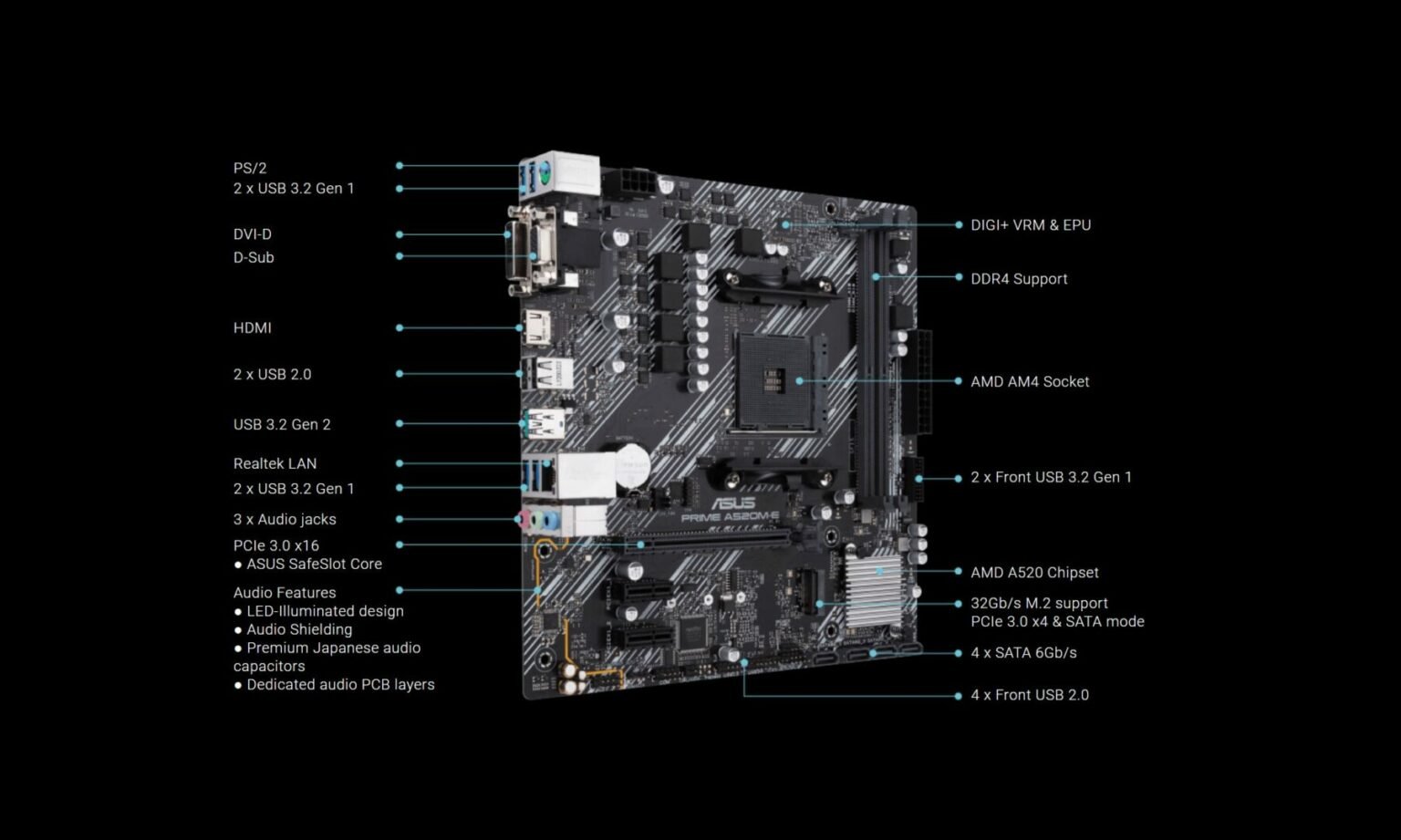 PS/2
2 x USB 3.2 Gen 1

DVI-D
D-Sub

HDMI

2 x USB 2.0

USB 3.2 Gen 2

Realtek LAN
2 x USB 3.2 Gen 1

3 x Audio jacks

PCIe 3.0 x16
● ASUS SafeSlot Core

Audio Features
● LED-Illuminated design
● Audio Shielding
● Premium Japanese audio capacitors
● Dedicated audio PCB layers

ASUS
PRIME A520M-E

DIGI+ VRM & EPU

DDR4 Support

AMD AM4 Socket

2 x Front USB 3.2 Gen 1

AMD A520 Chipset

32Gb/s M.2 support
PCIe 3.0 x4 & SATA mode

4 x SATA 6Gb/s

4 x Front USB 2.0